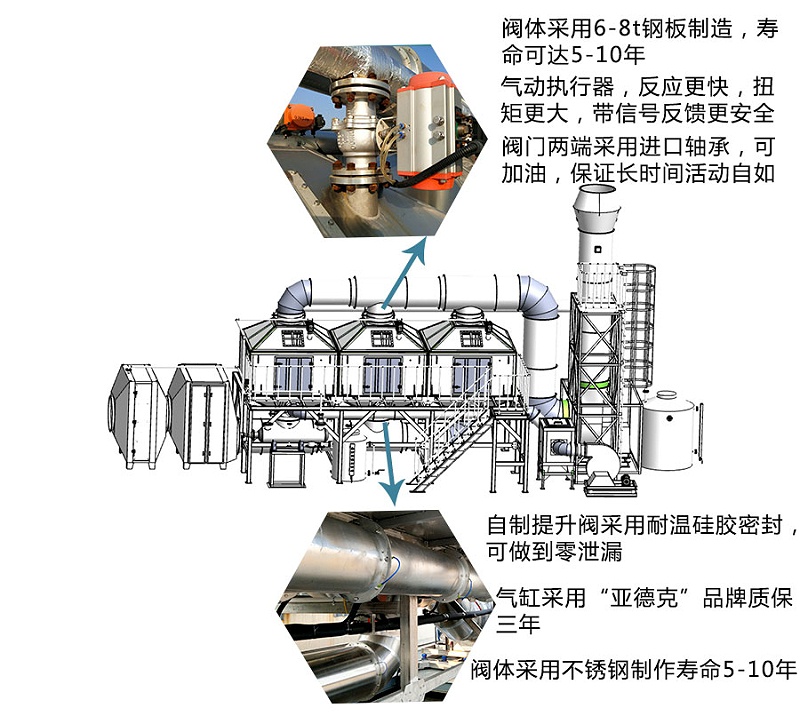 阀体采用6-8t钢板制造，寿命可达5-10年

气动执行器，反应更快，扭矩更大，带信号反馈更安全

阀门两端采用进口轴承，可加油，保证长时间活动自如

自制提升阀采用耐温硅胶密封，可做到零泄漏

气缸采用“亚德克”品牌质保三年

阀体采用不锈钢制作寿命5-10年